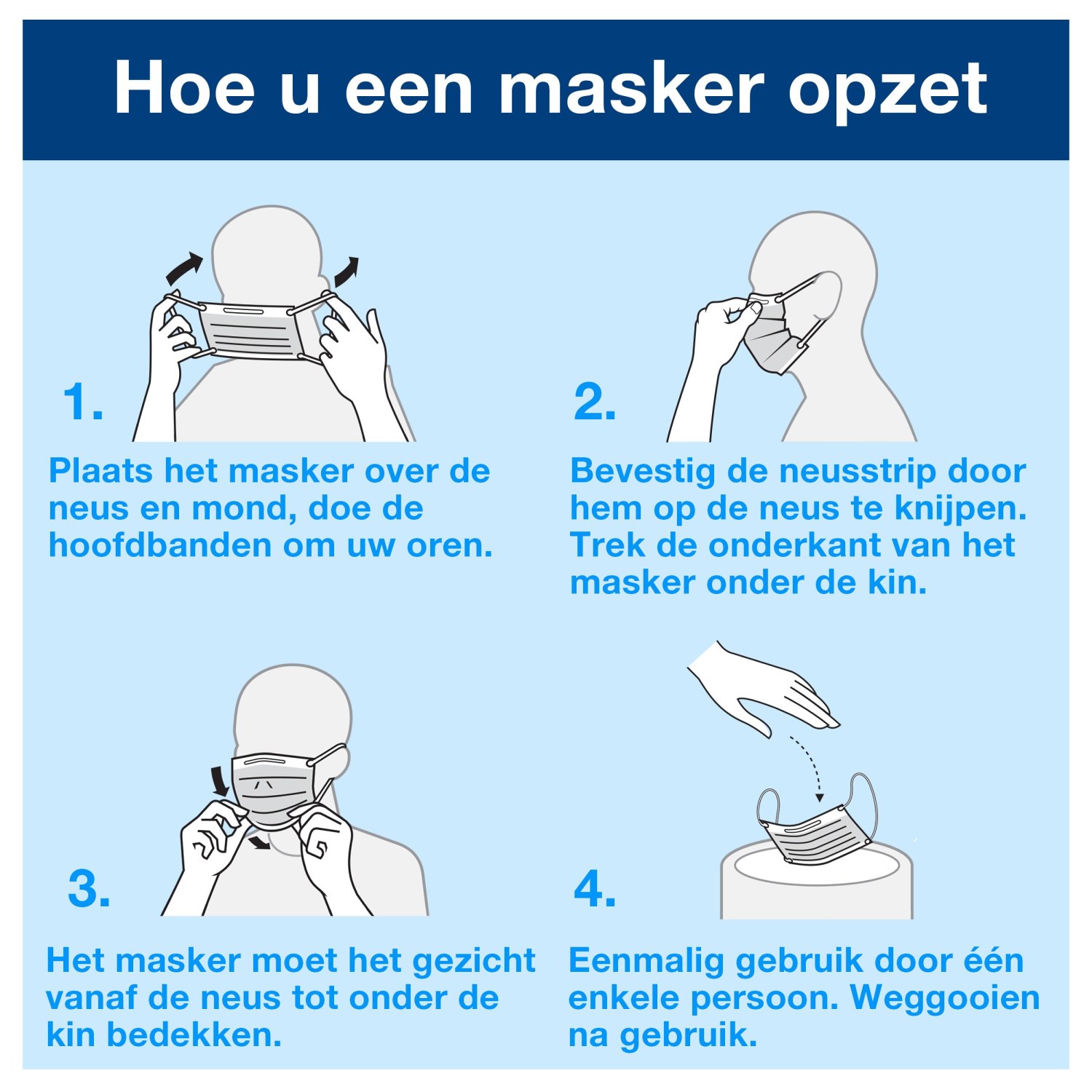 Hoe u een masker opzet

1.

Plaats het masker over de neus en mond, doe de hoofdbanden om uw oren.

2.

Bevestig de neusstrip door hem op de neus te knijpen. Trek de onderkant van het masker onder de kin.

3.

Het masker moet het gezicht vanaf de neus tot onder de kin bedekken.

4.

Eenmalig gebruik door één enkele persoon. Weggooien na gebruik.